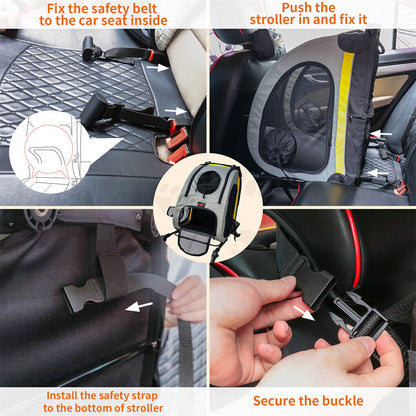 Fix the safety belt to the car seat inside

Push the stroller in and fix it

Install the safety strap to the bottom of stroller

Secure the buckle