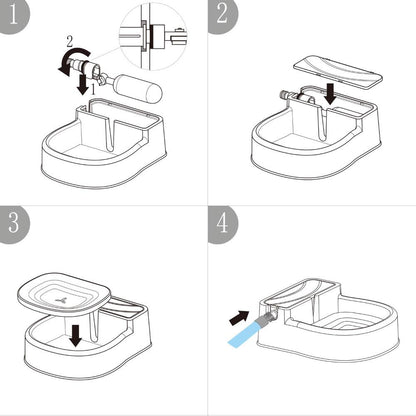 1
2
1
2
3
4