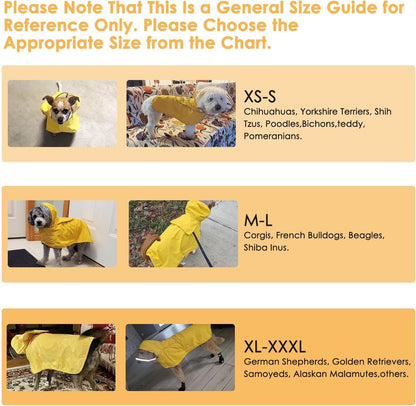 Please Note That This Is a General Size Guide for Reference Only. Please Choose the Appropriate Size from the Chart.

XS-S
Chihuahuas, Yorkshire Terriers, Shih Tzus, Poodles,Bichons,teddy, Pomeranians.

M-L
Corgis, French Bulldogs, Beagles, Shiba Inus.

XL-XXXL
German Shepherds, Golden Retrievers, Samoyeds, Alaskan Malamutes,others.