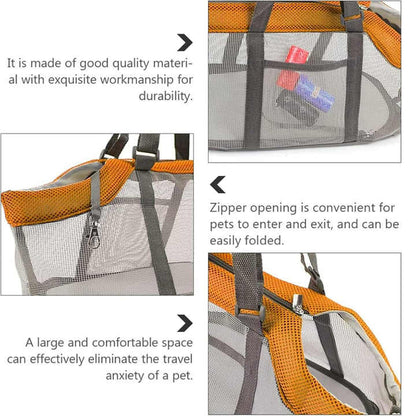 It is made of good quality material with exquisite workmanship for durability.

Zipper opening is convenient for pets to enter and exit, and can be easily folded.

A large and comfortable space can effectively eliminate the travel anxiety of a pet.