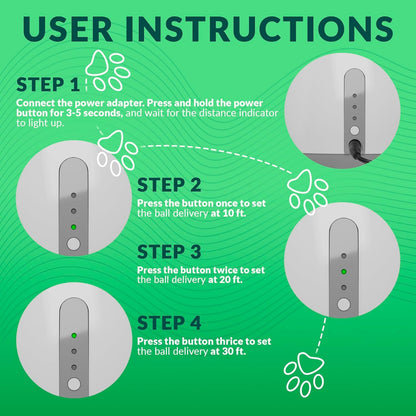 USER INSTRUCTIONS

STEP 1

Connect the power adapter. Press and hold the power button for 3-5 seconds, and wait for the distance indicator to light up.

STEP 2

Press the button once to set the ball delivery at 10 ft.

STEP 3

Press the button twice to set the ball delivery at 20 ft.

STEP 4

Press the button thrice to set the ball delivery at 30 ft.