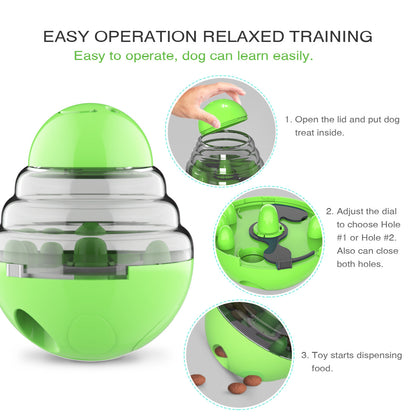 EASY OPERATION RELAXED TRAINING
Easy to operate, dog can learn easily.

1. Open the lid and put dog treat inside.

2. Adjust the dial to choose Hole #1 or Hole #2. Also can close both holes.

3. Toy starts dispensing food.